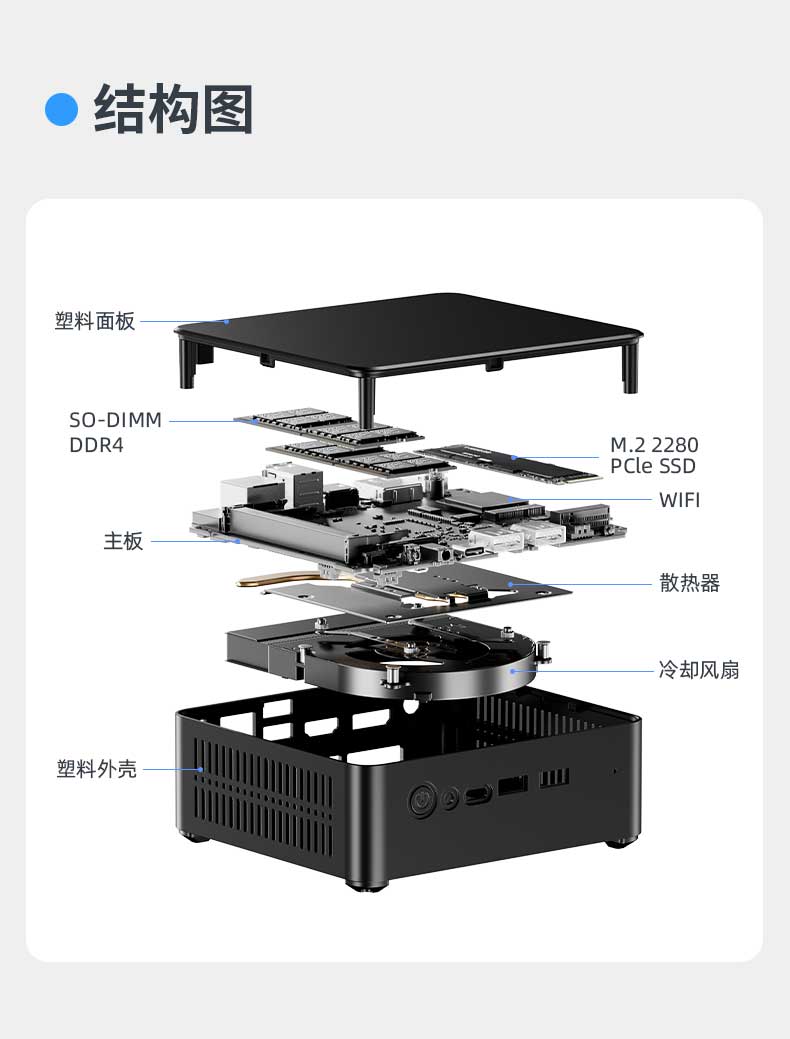 结构图

塑料面板

SO-DIMM
DDR4

M.2 2280
PCle SSD

WIFI

主板

散热器

冷却风扇

塑料外壳