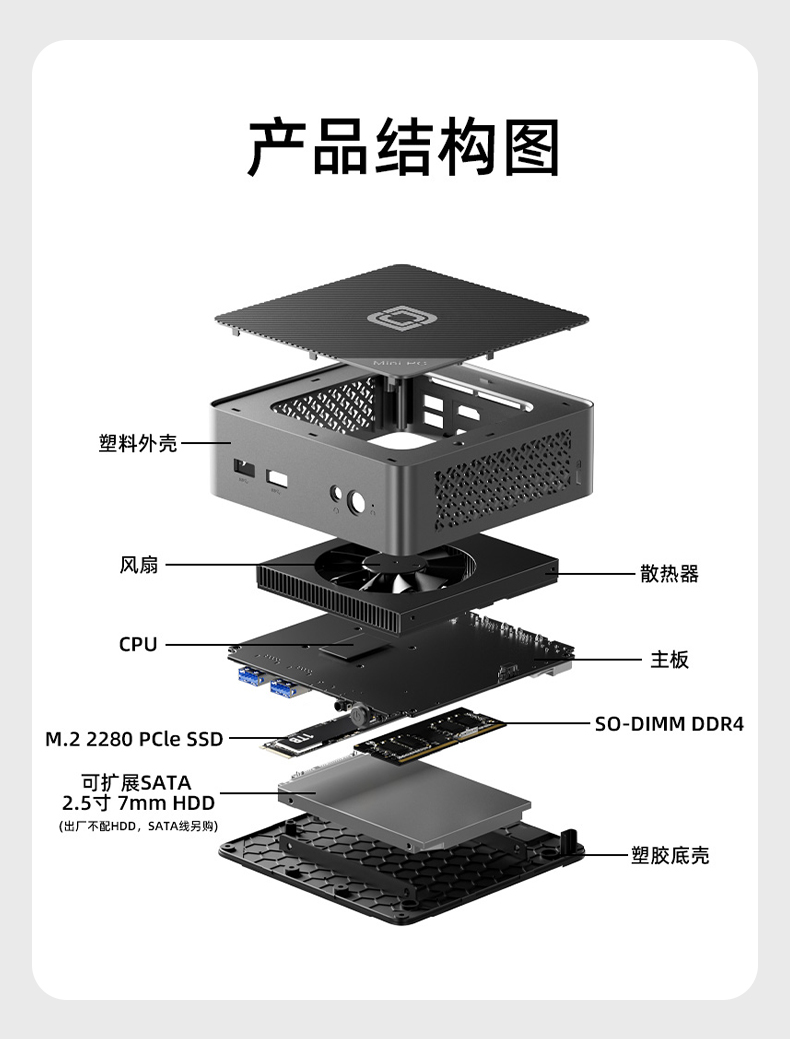 产品结构图

Mini PC

塑料外壳

风扇

散热器

CPU

主板

M.2 2280 PCle SSD

SO-DIMM DDR4

可扩展SATA
2.5寸 7mm HDD
(出厂不配HDD，SATA线另购)

塑胶底壳