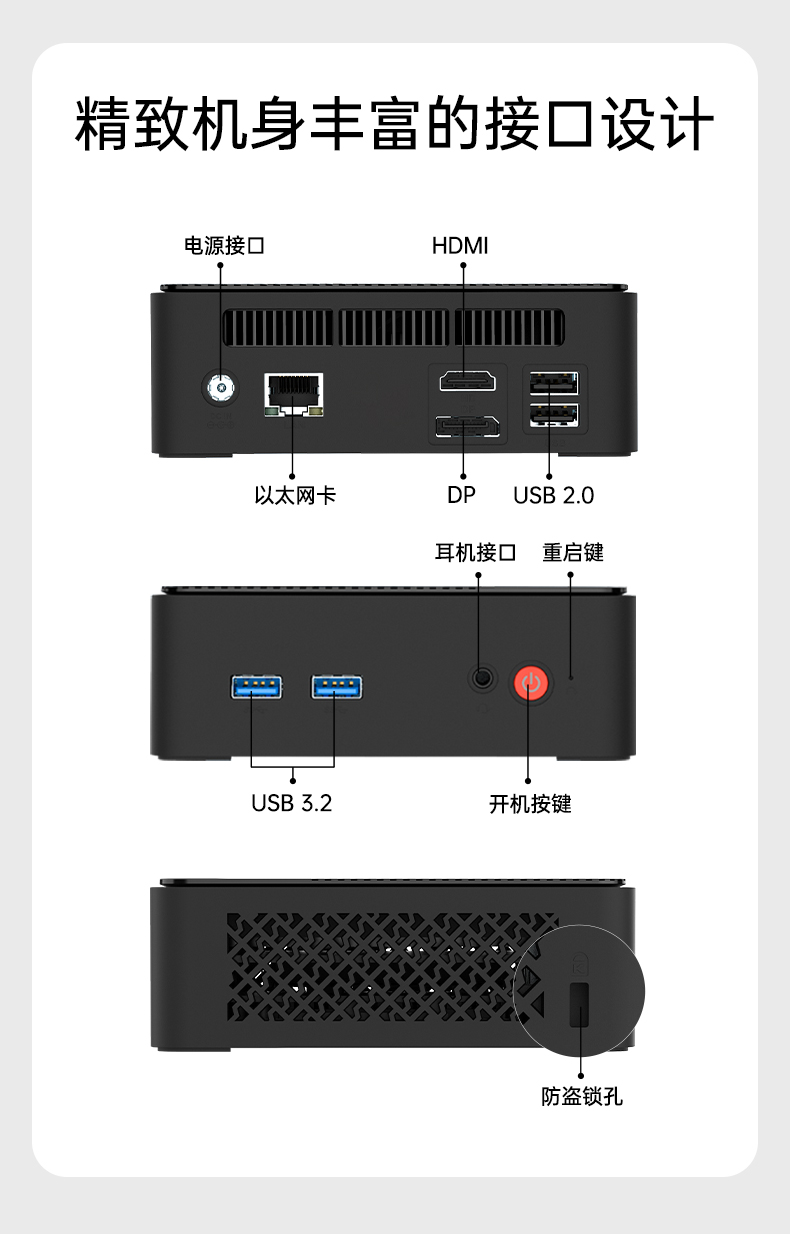 精致机身丰富的接口设计

电源接口

HDMI

以太网卡

DP

USB 2.0

耳机接口

重启键

USB 3.2

开机按键

防盗锁孔